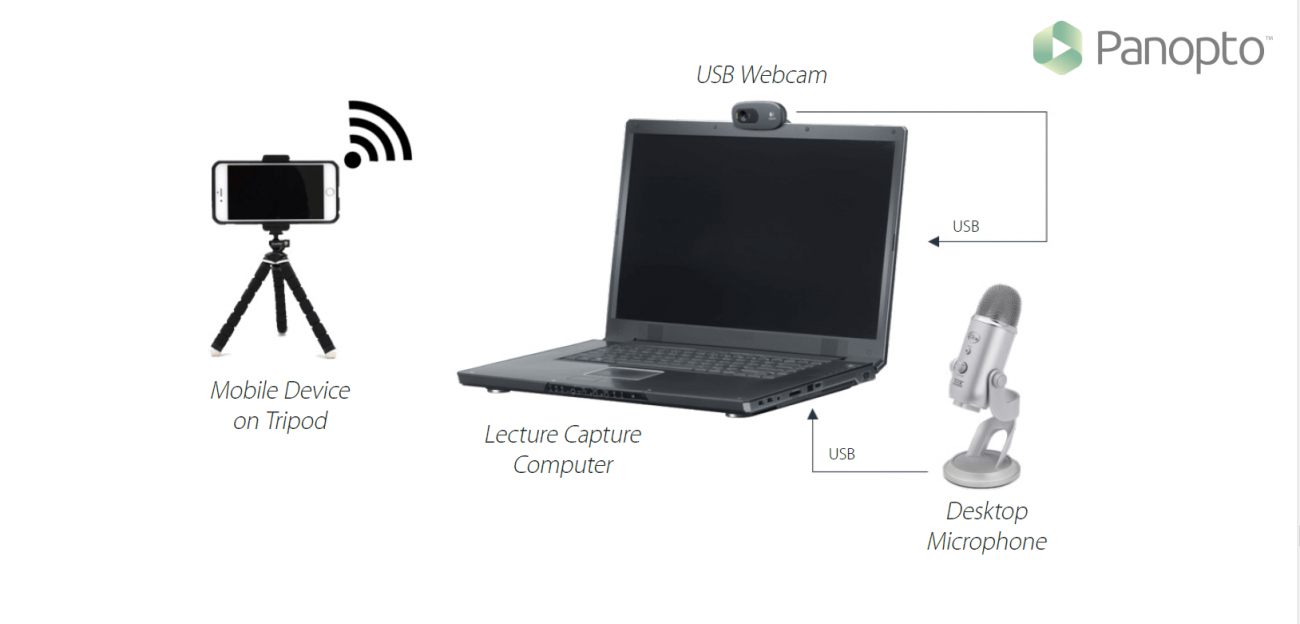 Panopto™

USB Webcam

USB

Mobile Device on Tripod

Lecture Capture Computer

USB

Desktop Microphone